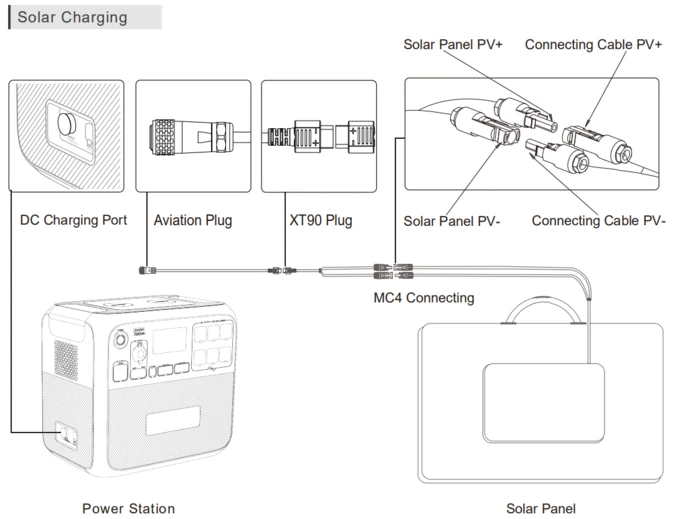 Solar Charging

Solar Panel PV+

Connecting Cable PV+

DC Charging Port

Aviation Plug

XT90 Plug

Solar Panel PV-

Connecting Cable PV-

MC4 Connecting

Power Station

Solar Panel