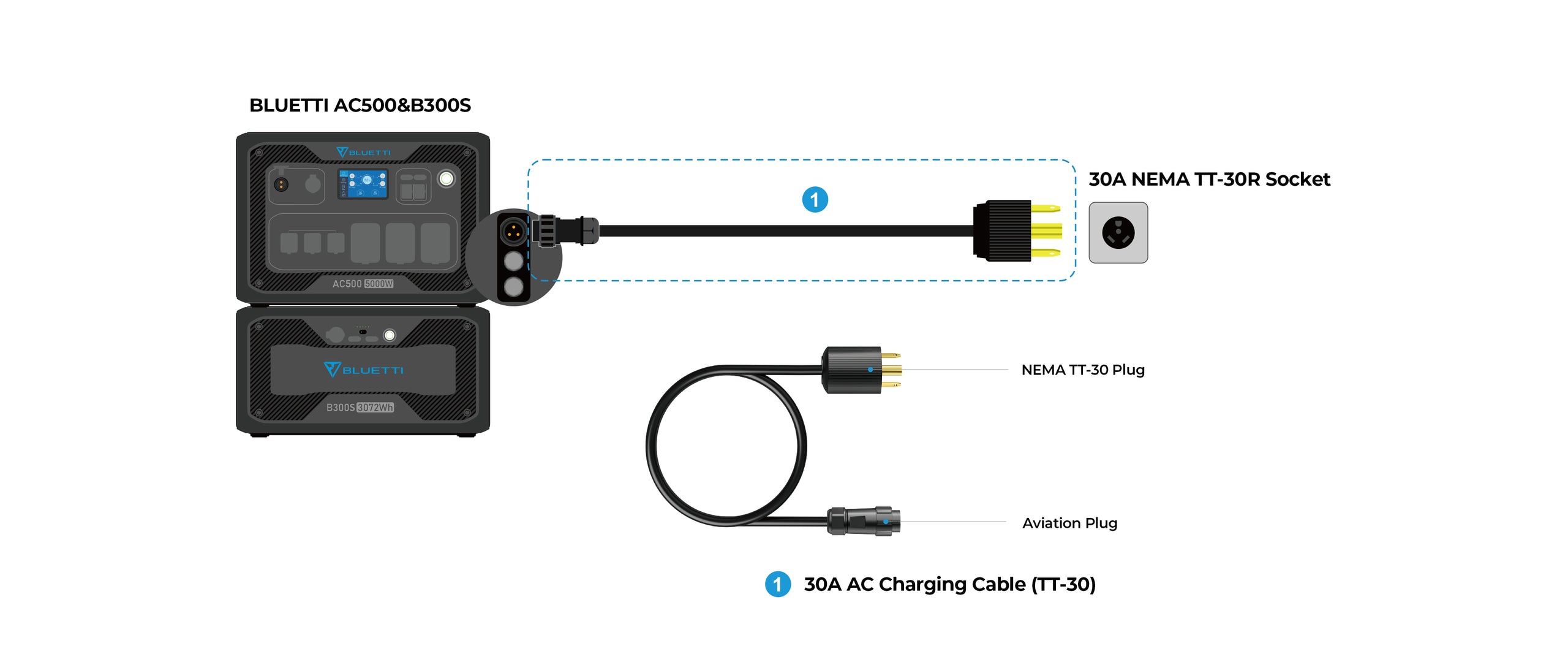 BLUETTI AC500&B300S

BLUETTI

AC500 5000W

BLUETTI

B300S 3072Wh

1

30A NEMA TT-30R Socket

NEMA TT-30 Plug

Aviation Plug

1 30A AC Charging Cable (TT-30)